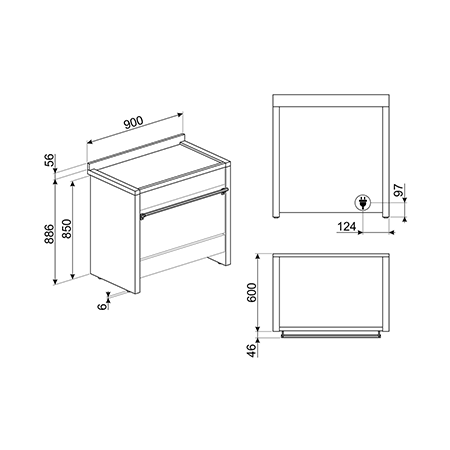 900
56
886
850
6
97
124
600
46